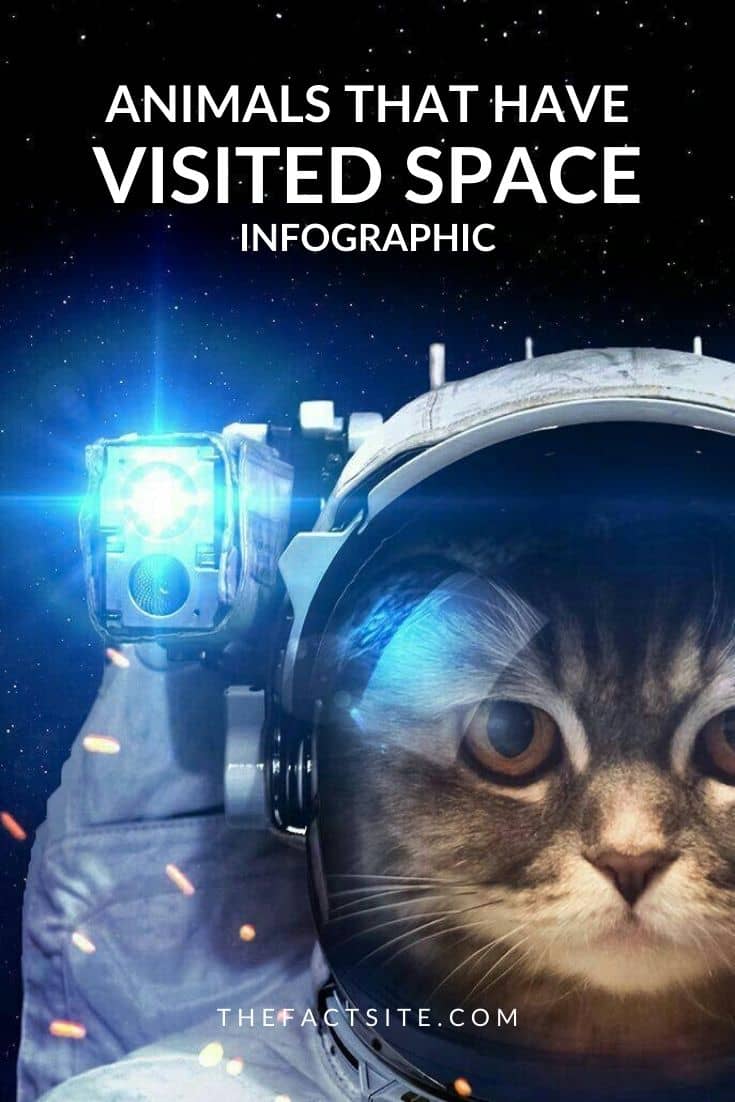 ANIMALS THAT HAVE
VISITED SPACE
INFOGRAPHIC

THEFACTSITE.COM