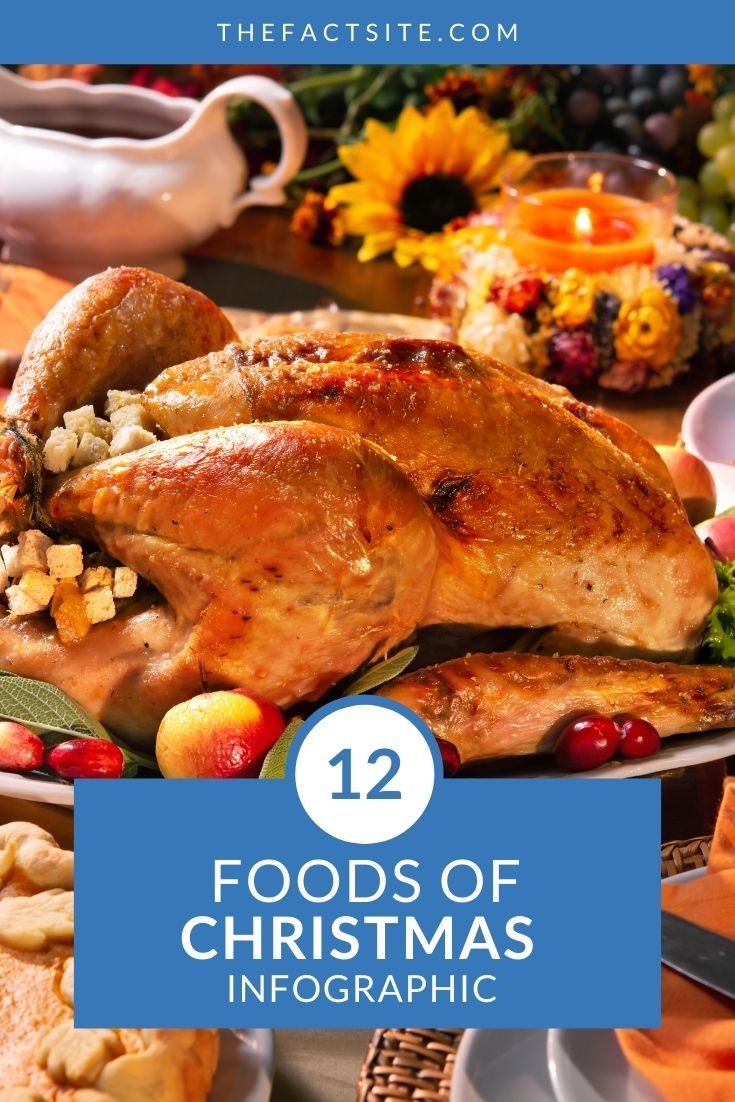 THEFACTSITE.COM

12

FOODS OF
CHRISTMAS
INFOGRAPHIC