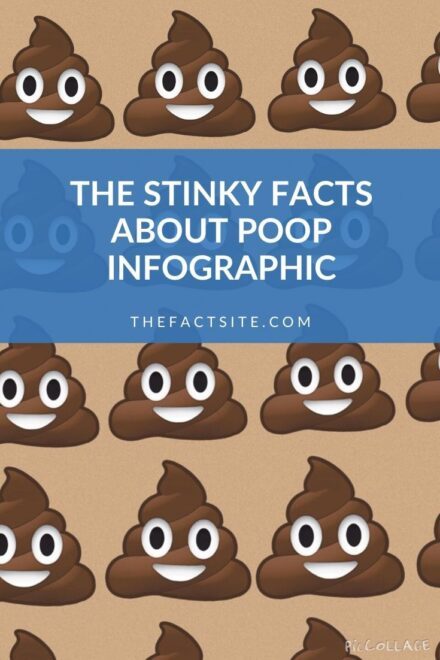 THE STINKY FACTS ABOUT POOP INFOGRAPHIC

THEFACTSITE.COM

PicCOLLAGE