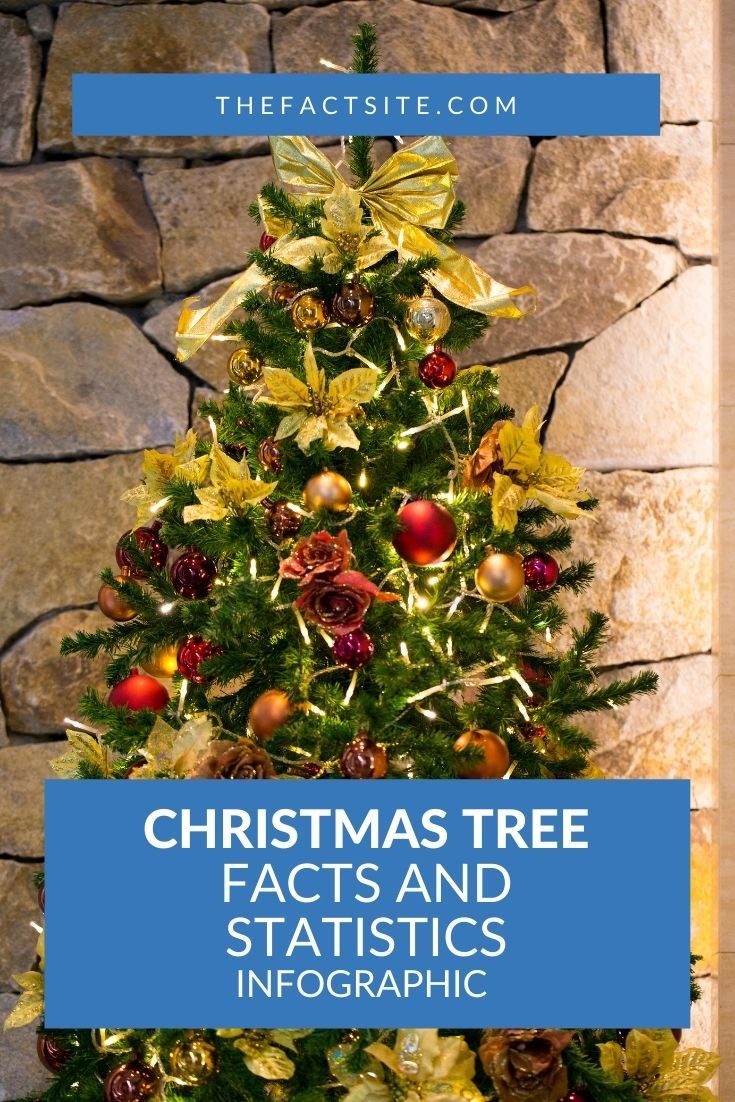 THEFACTSITE.COM

CHRISTMAS TREE FACTS AND STATISTICS INFOGRAPHIC